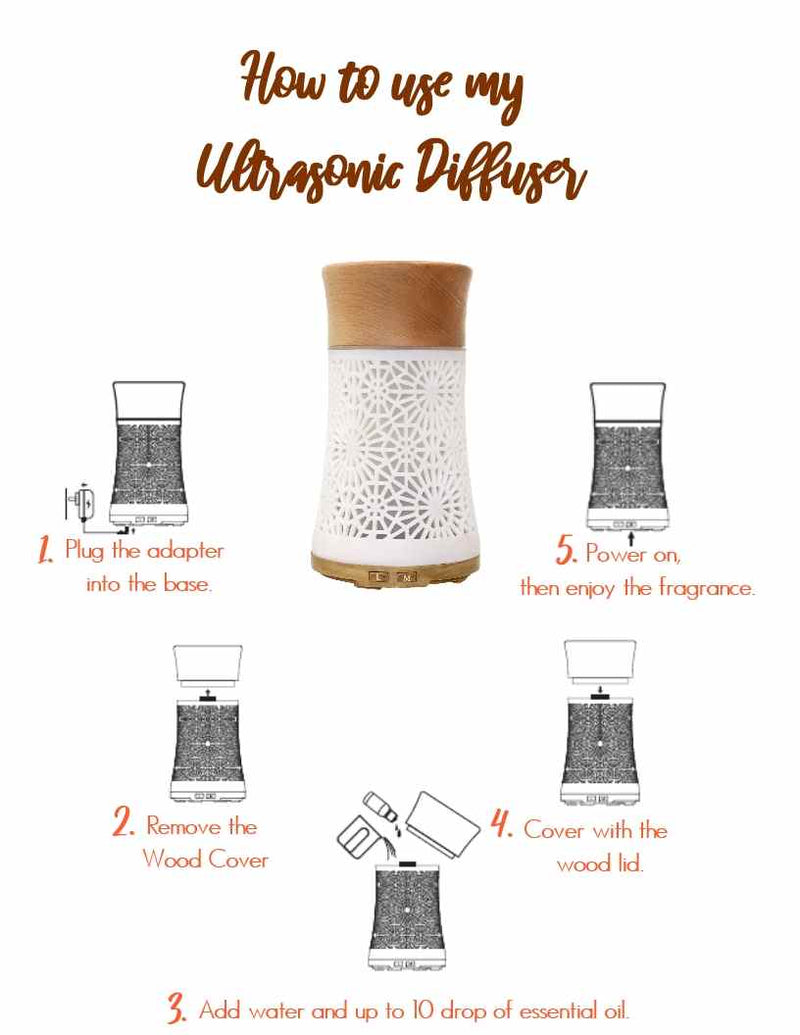 How to use my Ultrasonic Diffuser

1. Plug the adapter into the base.

5. Power on, then enjoy the fragrance.

2. Remove the Wood Cover

4. Cover with the wood lid.

3. Add water and up to 10 drop of essential oil.